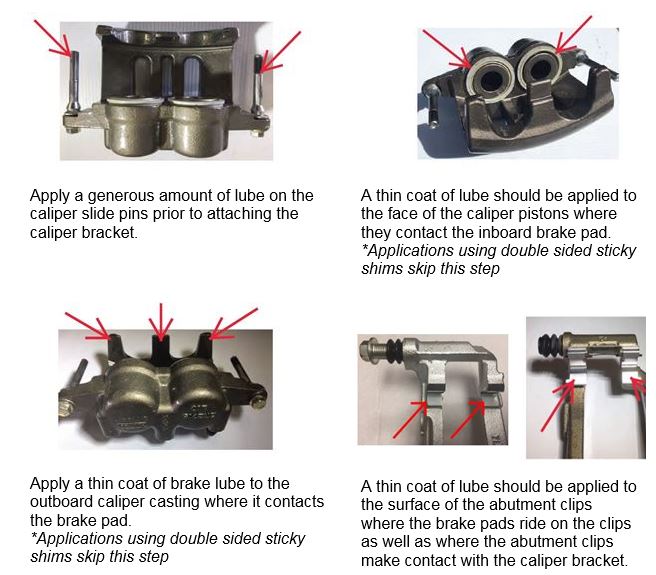 Apply a generous amount of lube on the caliper slide pins prior to attaching the caliper bracket.

A thin coat of lube should be applied to the face of the caliper pistons where they contact the inboard brake pad.
*Applications using double sided sticky shims skip this step

Apply a thin coat of brake lube to the outboard caliper casting where it contacts the brake pad.
*Applications using double sided sticky shims skip this step

A thin coat of lube should be applied to the surface of the abutment clips where the brake pads ride on the clips as well as where the abutment clips make contact with the caliper bracket.