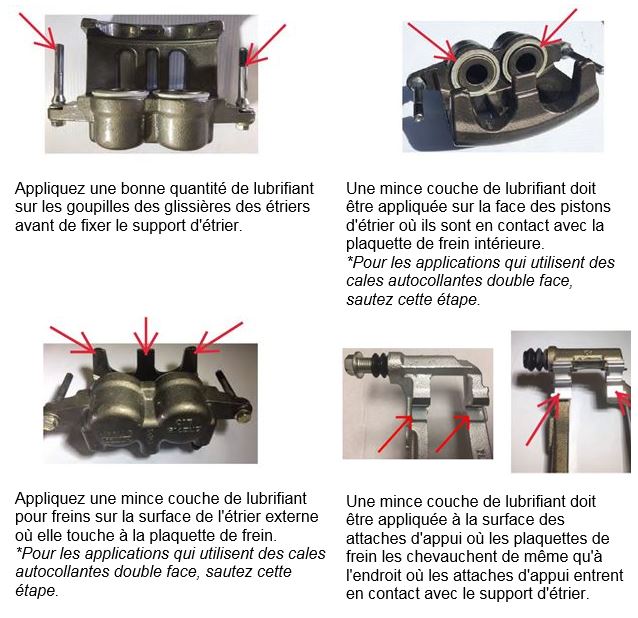 Appliquez une bonne quantité de lubrifiant sur les goupilles des glissières des étriers avant de fixer le support d'étrier.

Une mince couche de lubrifiant doit être appliquée sur la face des pistons d'étrier où ils sont en contact avec la plaquette de frein intérieure.
*Pour les applications qui utilisent des cales autocollantes double face, sautez cette étape.

Appliquez une mince couche de lubrifiant pour freins sur la surface de l'étrier externe où elle touche à la plaquette de frein.
*Pour les applications qui utilisent des cales autocollantes double face, sautez cette étape.

Une mince couche de lubrifiant doit être appliquée à la surface des attaches d'appui où les plaquettes de frein les chevauchent de même qu'à l'endroit où les attaches d'appui entrent en contact avec le support d'étrier.